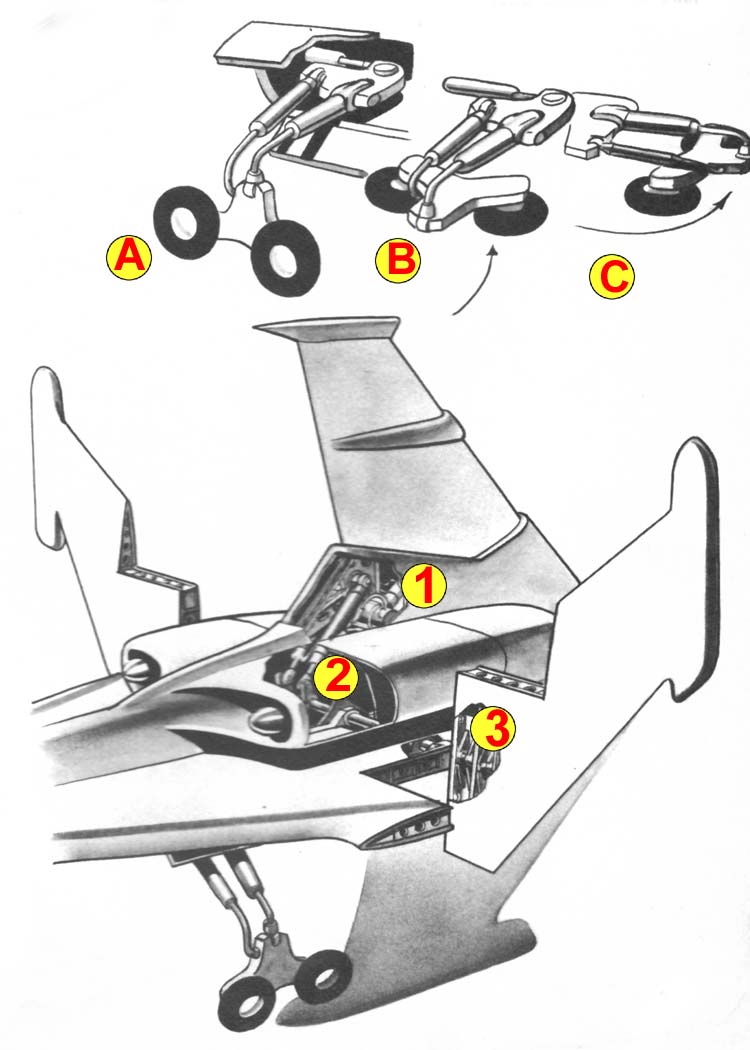 A
B
C
1
2
3